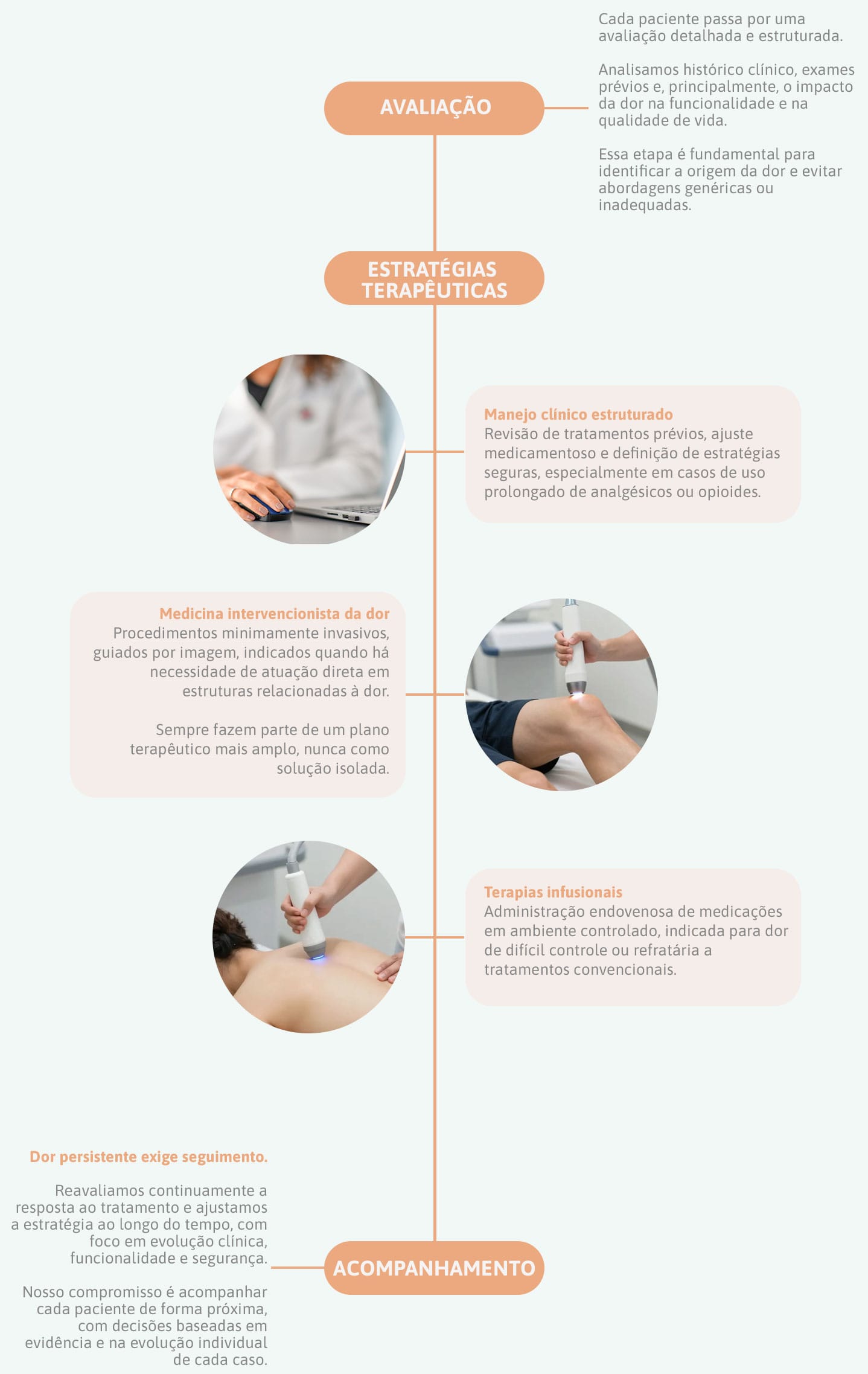 AVALIAÇÃO

Cada paciente passa por uma avaliação detalhada e estruturada.

Analisamos histórico clínico, exames prévios e, principalmente, o impacto da dor na funcionalidade e na qualidade de vida.

Essa etapa é fundamental para identificar a origem da dor e evitar abordagens genéricas ou inadequadas.

ESTRATÉGIAS TERAPÊUTICAS

Manejo clínico estruturado
Revisão de tratamentos prévios, ajuste medicamentoso e definição de estratégias seguras, especialmente em casos de uso prolongado de analgésicos ou opioides.

Medicina intervencionista da dor
Procedimentos minimamente invasivos, guiados por imagem, indicados quando há necessidade de atuação direta em estruturas relacionadas à dor.

Sempre fazem parte de um plano terapêutico mais amplo, nunca como solução isolada.

Terapias infusionais
Administração endovenosa de medicações em ambiente controlado, indicada para dor de difícil controle ou refratária a tratamentos convencionais.

Dor persistente exige seguimento.

Reavaliamos continuamente a resposta ao tratamento e ajustamos a estratégia ao longo do tempo, com foco em evolução clínica, funcionalidade e segurança.

Nosso compromisso é acompanhar cada paciente de forma próxima, com decisões baseadas em evidência e na evolução individual de cada caso.

ACOMPANHAMENTO